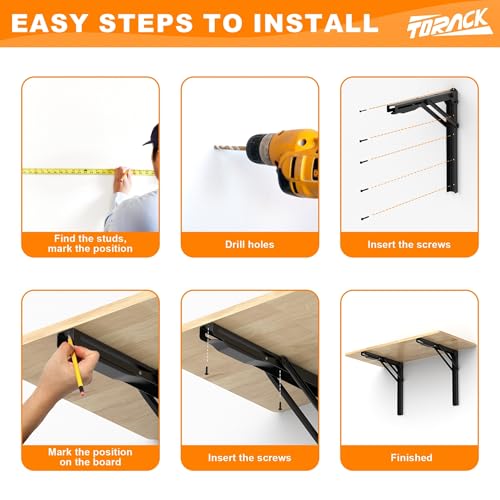 EASY STEPS TO INSTALL

TORACK

Find the studs, mark the position

Drill holes

Insert the screws

Mark the position on the board

Insert the screws

Finished