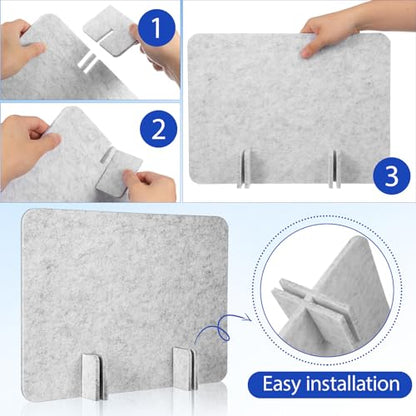 1

2

3

Easy installation