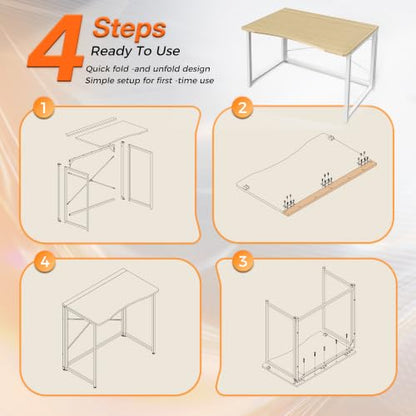 4 Steps
Ready To Use
Quick fold -and unfold design
Simple setup for first -time use

1

2

4

3