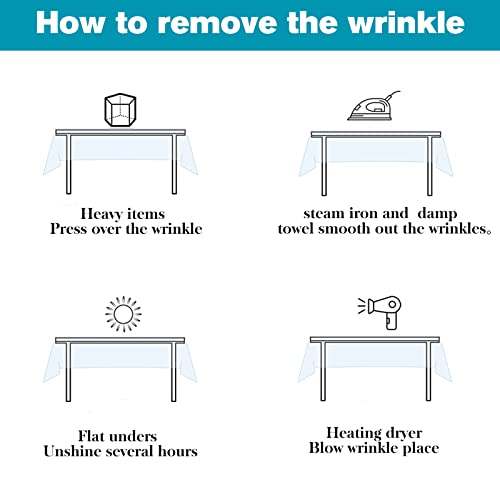 How to remove the wrinkle

Heavy items
Press over the wrinkle

steam iron and damp
towel smooth out the wrinkles。

Flat unders
Unshine several hours

Heating dryer
Blow wrinkle place