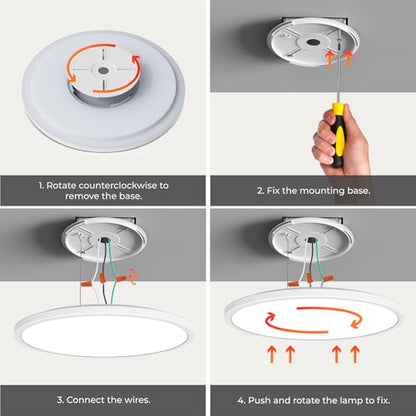 1. Rotate counterclockwise to remove the base.

2. Fix the mounting base.

3. Connect the wires.

4. Push and rotate the lamp to fix.