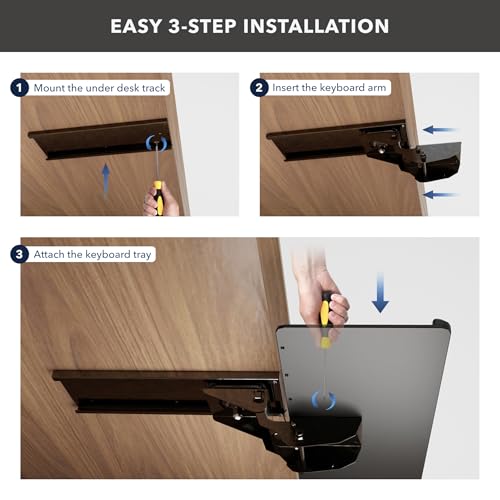 EASY 3-STEP INSTALLATION

1 Mount the under desk track

2 Insert the keyboard arm

3 Attach the keyboard tray