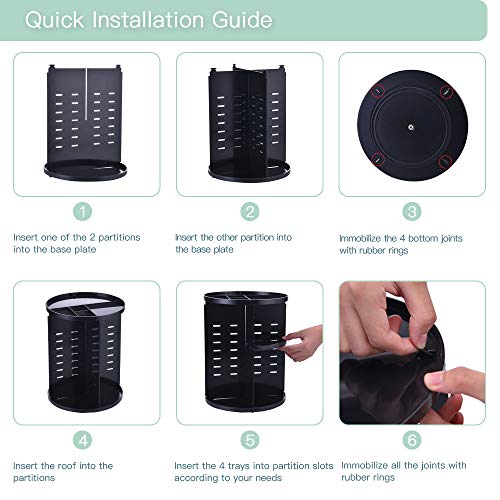 Quick Installation Guide

1

Insert one of the 2 partitions into the base plate

2

Insert the other partition into the base plate

3

Immobilize the 4 bottom joints with rubber rings

4

Insert the roof into the partitions

5

Insert the 4 trays into partition slots according to your needs

6

Immobilize all the joints with rubber rings