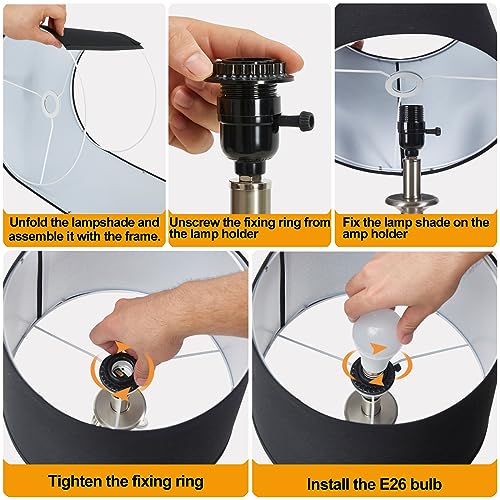 Unfold the lampshade and assemble it with the frame.

Unscrew the fixing ring from the lamp holder

Fix the lamp shade on the amp holder

Tighten the fixing ring

Install the E26 bulb