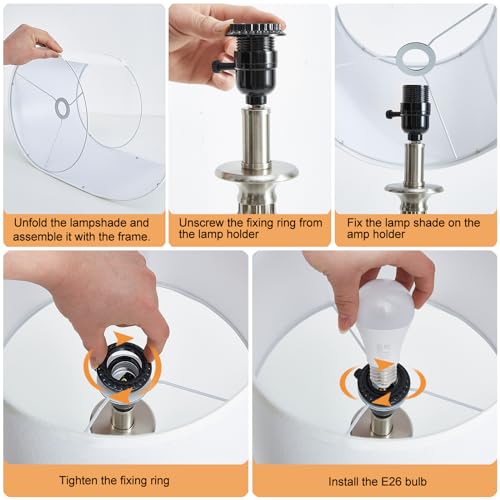 Unfold the lampshade and assemble it with the frame.

Unscrew the fixing ring from the lamp holder

Fix the lamp shade on the amp holder

Tighten the fixing ring

Install the E26 bulb