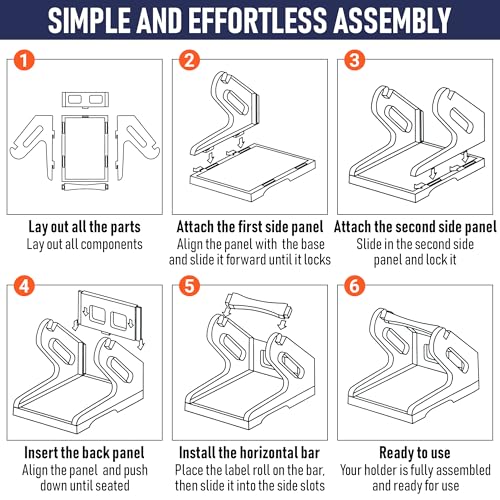 SIMPLE AND EFFORTLESS ASSEMBLY

1

Lay out all the parts
Lay out all components

2

Attach the first side panel
Align the panel with the base and slide it forward until it locks

3

Attach the second side panel
Slide in the second side panel and lock it

4

Insert the back panel
Align the panel and push down until seated

5

Install the horizontal bar
Place the label roll on the bar, then slide it into the side slots

6

Ready to use
Your holder is fully assembled and ready for use