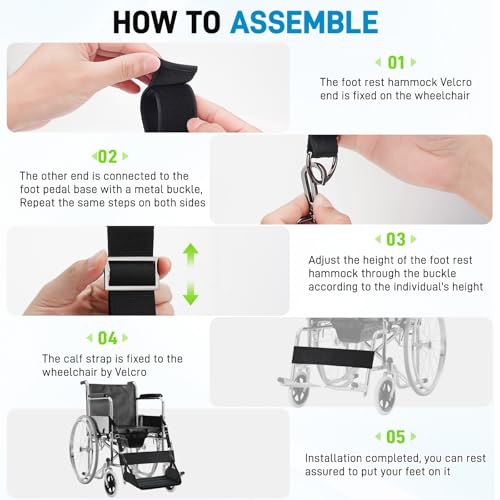 HOW TO ASSEMBLE

01
The foot rest hammock Velcro end is fixed on the wheelchair

02
The other end is connected to the foot pedal base with a metal buckle, Repeat the same steps on both sides

03
Adjust the height of the foot rest hammock through the buckle according to the individual's height

04
The calf strap is fixed to the wheelchair by Velcro

05
Installation completed, you can rest assured to put your feet on it