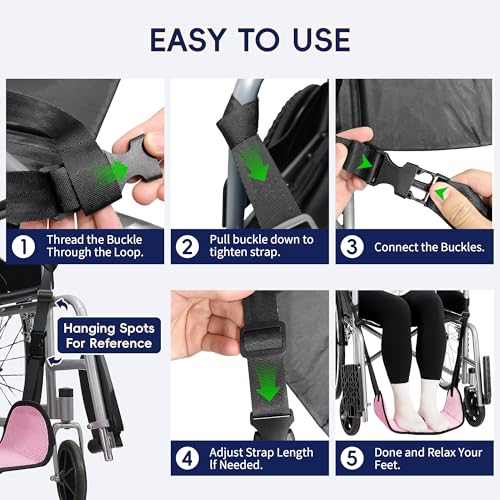 EASY TO USE

1 Thread the Buckle Through the Loop.

2 Pull buckle down to tighten strap.

3 Connect the Buckles.

Hanging Spots For Reference

4 Adjust Strap Length If Needed.

5 Done and Relax Your Feet.