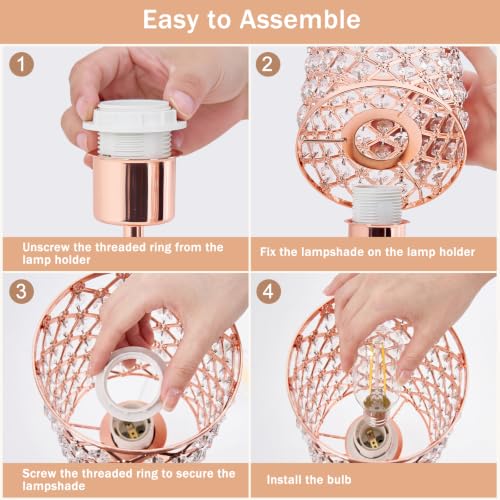 Easy to Assemble

1

Unscrew the threaded ring from the lamp holder

2

Fix the lampshade on the lamp holder

3

Screw the threaded ring to secure the lampshade

4

Install the bulb