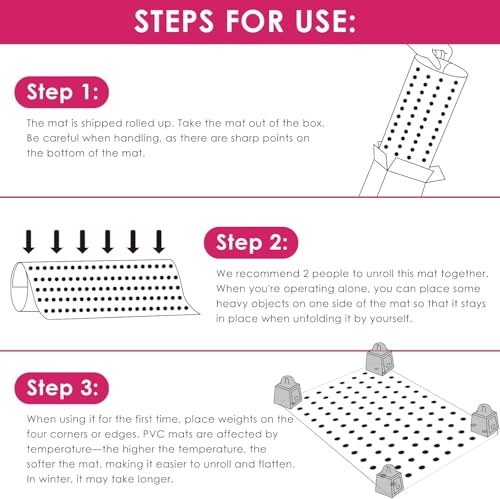 STEPS FOR USE:

Step 1:

The mat is shipped rolled up. Take the mat out of the box. Be careful when handling, as there are sharp points on the bottom of the mat.

Step 2:

We recommend 2 people to unroll this mat together. When you're operating alone, you can place some heavy objects on one side of the mat so that it stays in place when unfolding it by yourself.

Step 3:

When using it for the first time, place weights on the four corners or edges. PVC mats are affected by temperature—the higher the temperature, the softer the mat, making it easier to unroll and flatten. In winter, it may take longer.