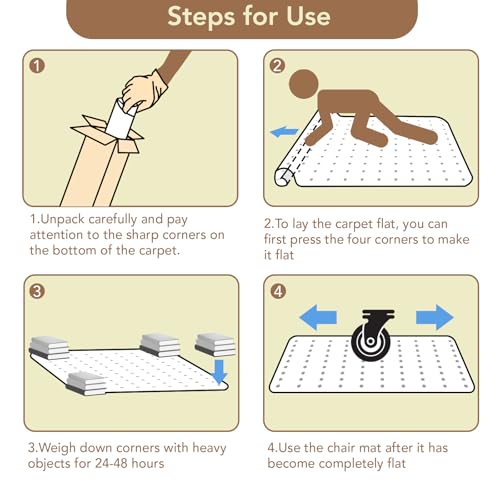 Steps for Use

1

1.Unpack carefully and pay attention to the sharp corners on the bottom of the carpet.

2

2.To lay the carpet flat, you can first press the four corners to make it flat

3

3.Weigh down corners with heavy objects for 24-48 hours

4

4.Use the chair mat after it has become completely flat