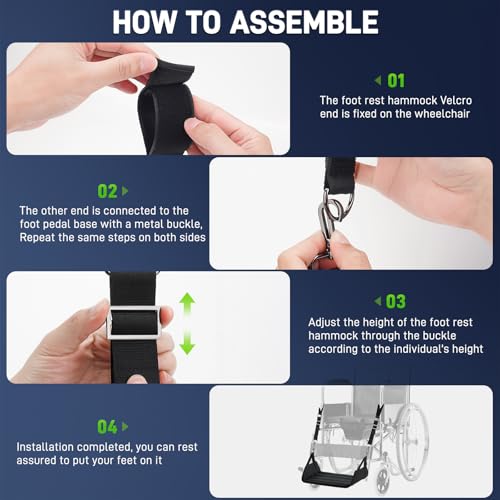 HOW TO ASSEMBLE

01
The foot rest hammock Velcro end is fixed on the wheelchair

02
The other end is connected to the foot pedal base with a metal buckle, Repeat the same steps on both sides

03
Adjust the height of the foot rest hammock through the buckle according to the individual's height

04
Installation completed, you can rest assured to put your feet on it