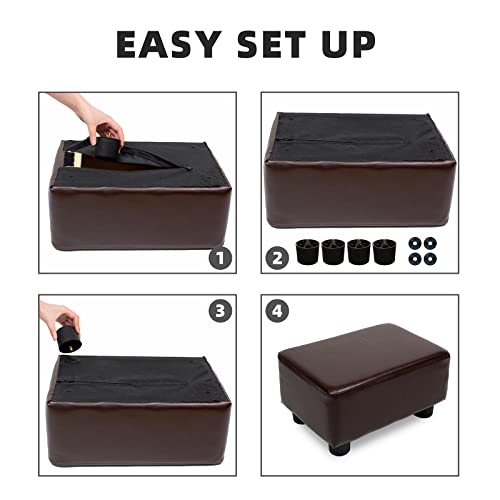 EASY SET UP

1

2

3

4