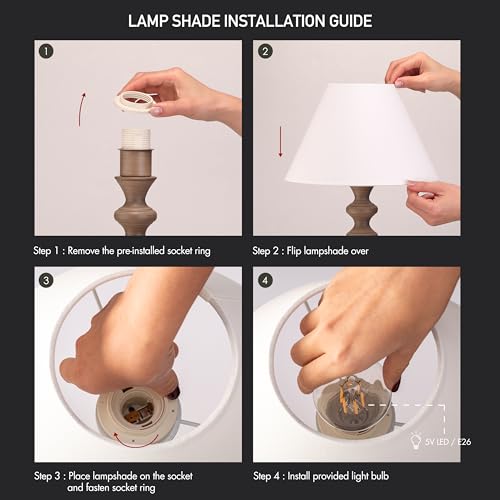 LAMP SHADE INSTALLATION GUIDE

1

Step 1 : Remove the pre-installed socket ring

2

Step 2 : Flip lampshade over

3

Step 3 : Place lampshade on the socket and fasten socket ring

4

5V LED / E26

Step 4 : Install provided light bulb