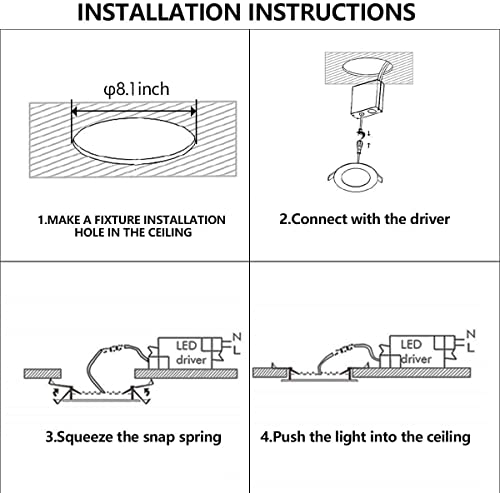 INSTALLATION INSTRUCTIONS

φ8.1inch

1.MAKE A FIXTURE INSTALLATION HOLE IN THE CEILING

2.Connect with the driver

LED driver

N

L

3.Squeeze the snap spring

LED driver

N

L

4.Push the light into the ceiling