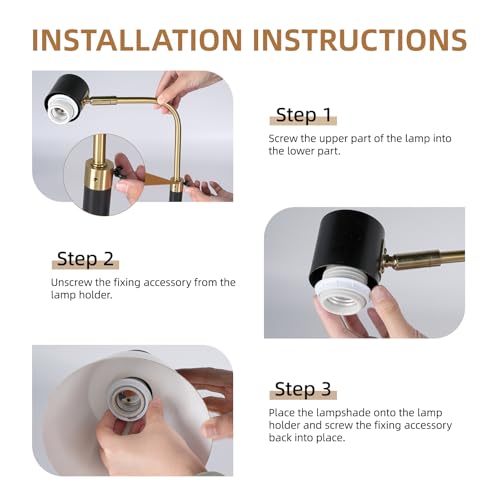 INSTALLATION INSTRUCTIONS

Step 1

Screw the upper part of the lamp into the lower part.

Step 2

Unscrew the fixing accessory from the lamp holder.

Step 3

Place the lampshade onto the lamp holder and screw the fixing accessory back into place.