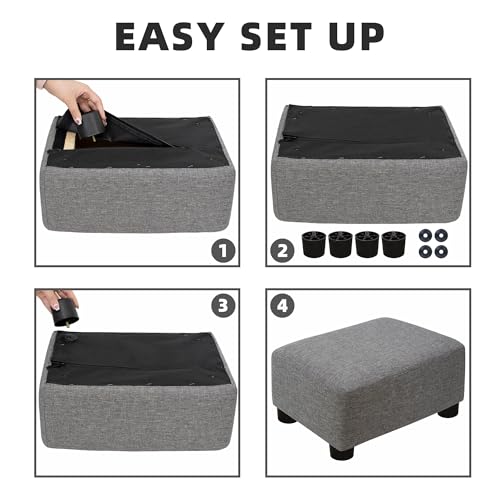 EASY SET UP

1

2

3

4