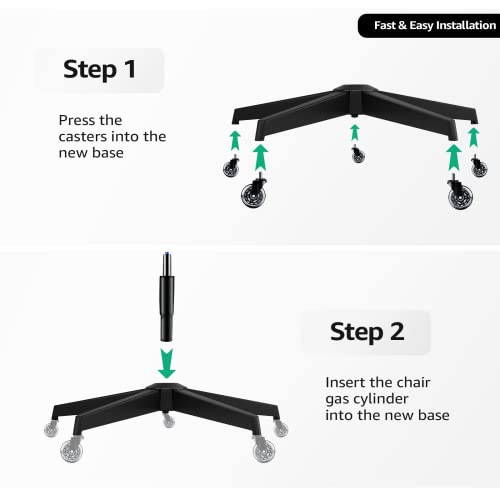 Fast & Easy Installation

Step 1

Press the casters into the new base

Step 2

Insert the chair gas cylinder into the new base